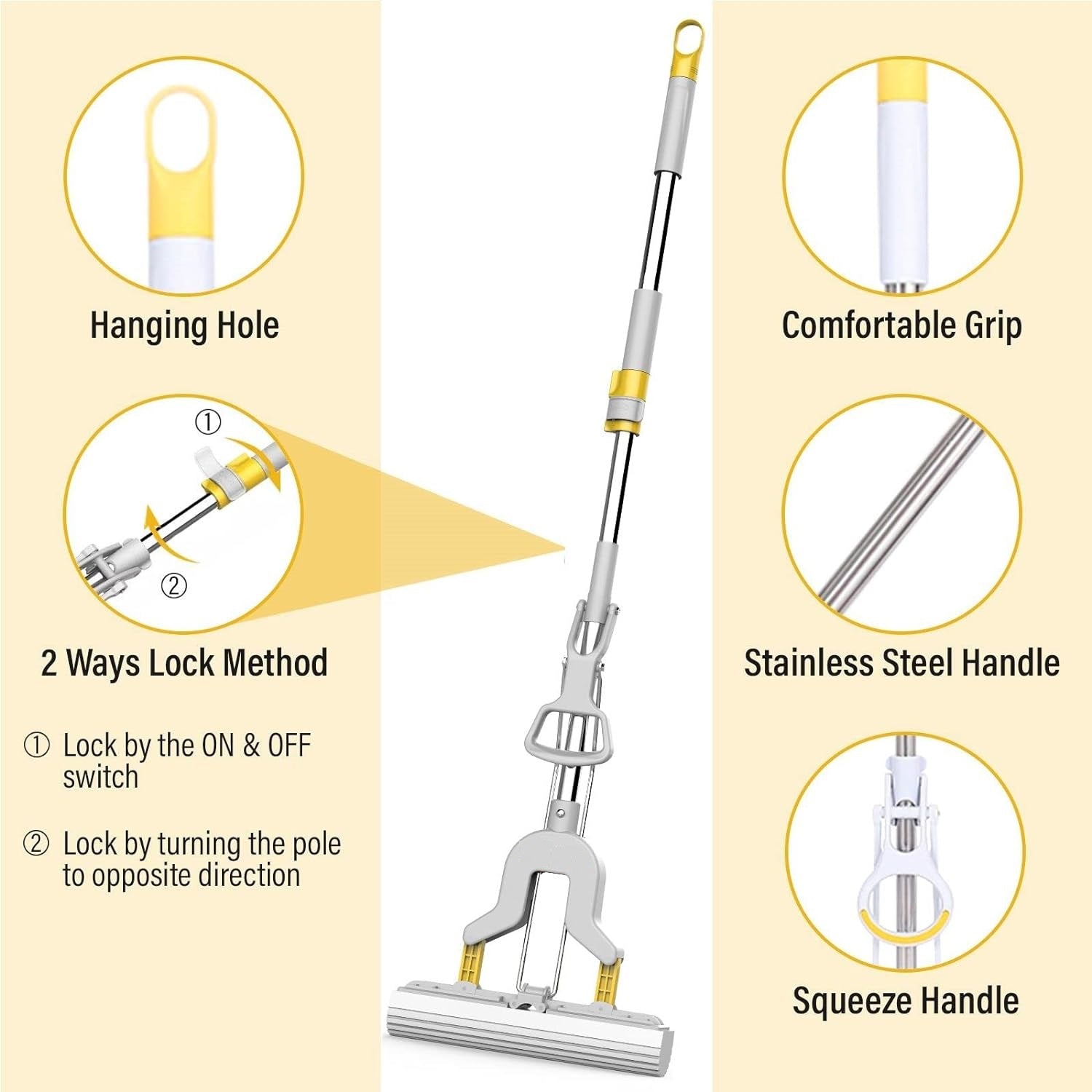 Hanging Hole

①

②

2 Ways Lock Method

① Lock by the ON & OFF switch

② Lock by turning the pole to opposite direction

Comfortable Grip

Stainless Steel Handle

Squeeze Handle